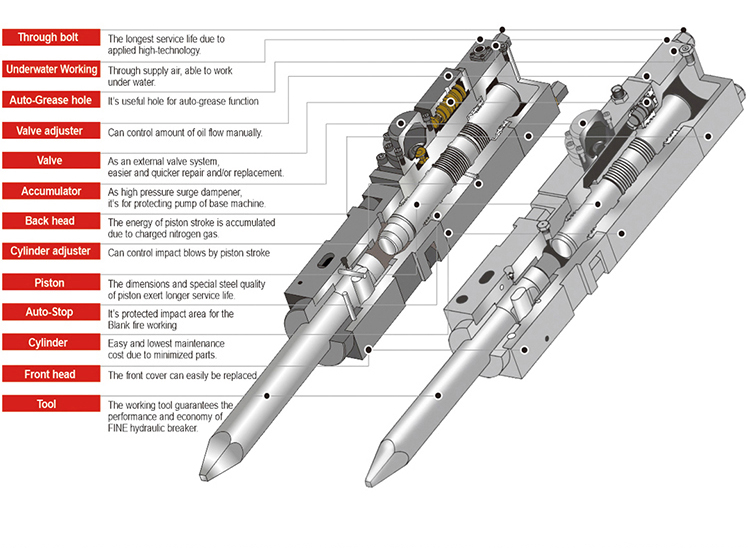 Through bolt
The longest service life due to applied high-technology.

Underwater Working
Through supply air, able to work under water.

Auto-Grease hole
It's useful hole for auto-grease function

Valve adjuster
Can control amount of oil flow manually.

Valve
As an external valve system, easier and quicker repair and/or replacement.

Accumulator
As high pressure surge dampener, it's for protecting pump of base machine.

Back head
The energy of piston stroke is accumulated due to charged nitrogen gas.

Cylinder adjuster
Can control impact blows by piston stroke

Piston
The dimensions and special steel quality of piston exert longer service life.

Auto-Stop
It's protected impact area for the Blank fire working

Cylinder
Easy and lowest maintenance cost due to minimized parts.

Front head
The front cover can easily be replaced.

Tool
The working tool guarantees the performance and economy of FINE hydraulic breaker.