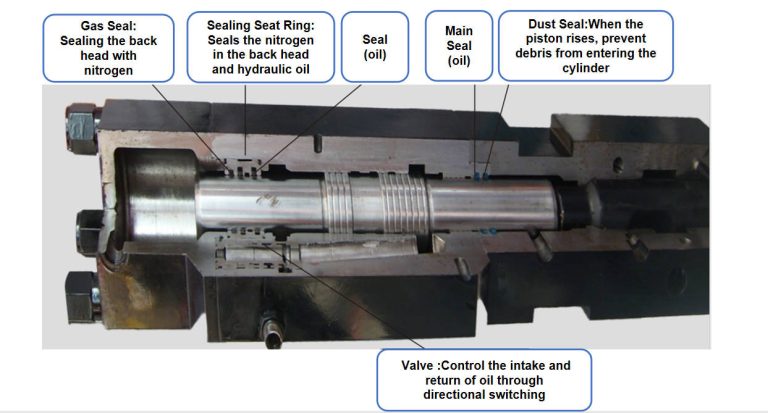 Gas Seal: Sealing the back head with nitrogen

Sealing Seat Ring: Seals the nitrogen in the back head and hydraulic oil

Seal (oil)

Main Seal (oil)

Dust Seal:When the piston rises, prevent debris from entering the cylinder

Valve :Control the intake and return of oil through directional switching