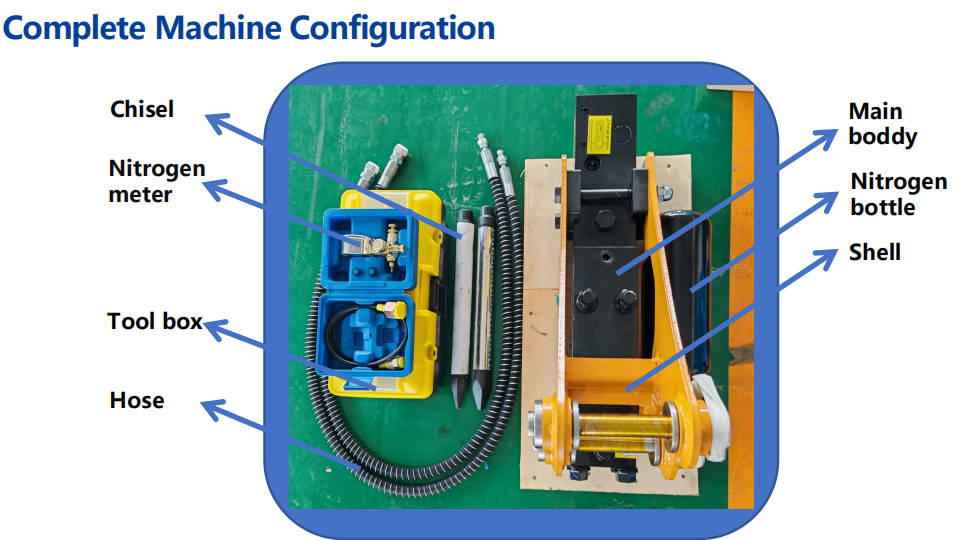 Complete Machine Configuration

Chisel

Nitrogen meter

Tool box

Hose

Main boddy

Nitrogen bottle

Shell